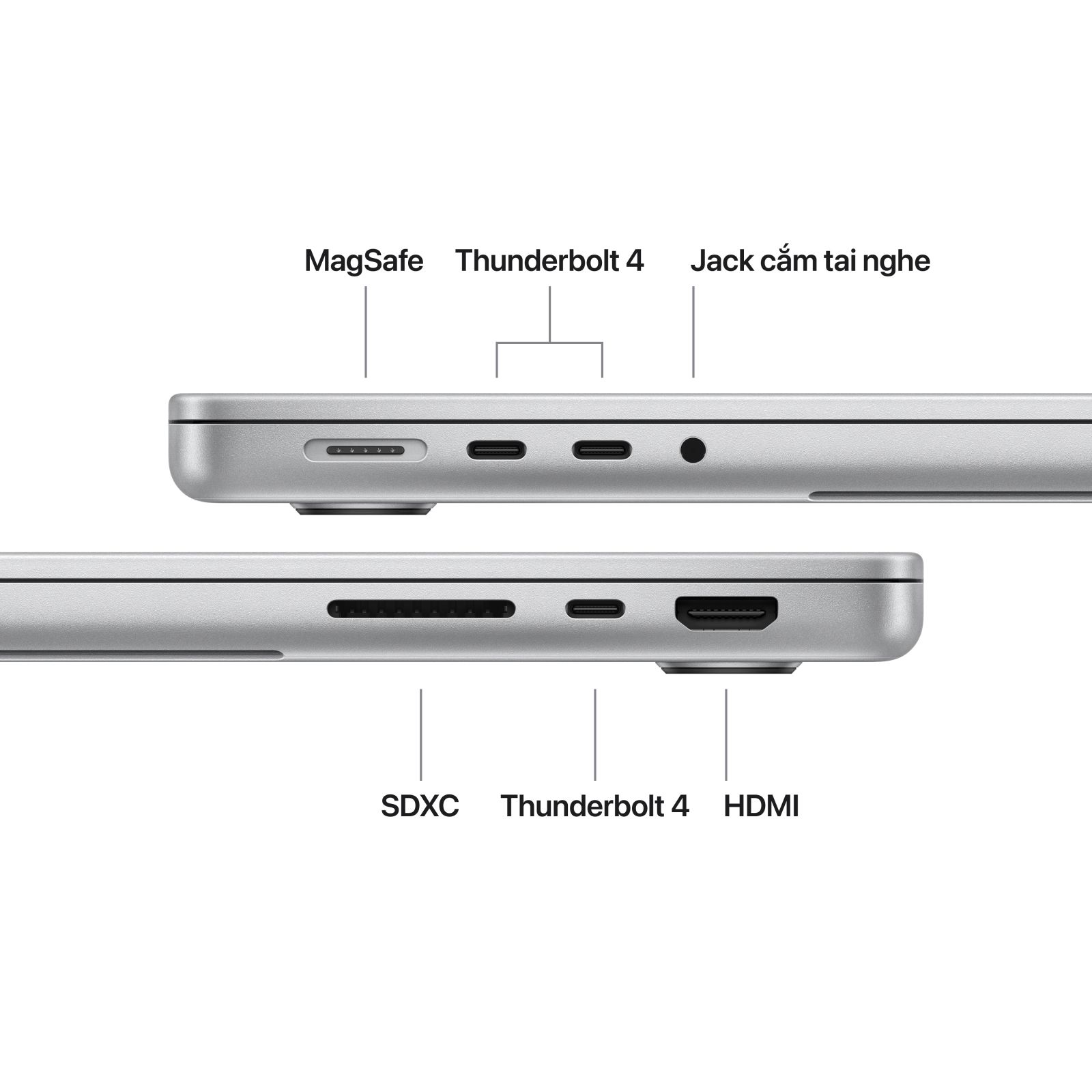 MagSafe Thunderbolt 4 Jack cắm tai nghe

SDXC Thunderbolt 4 HDMI