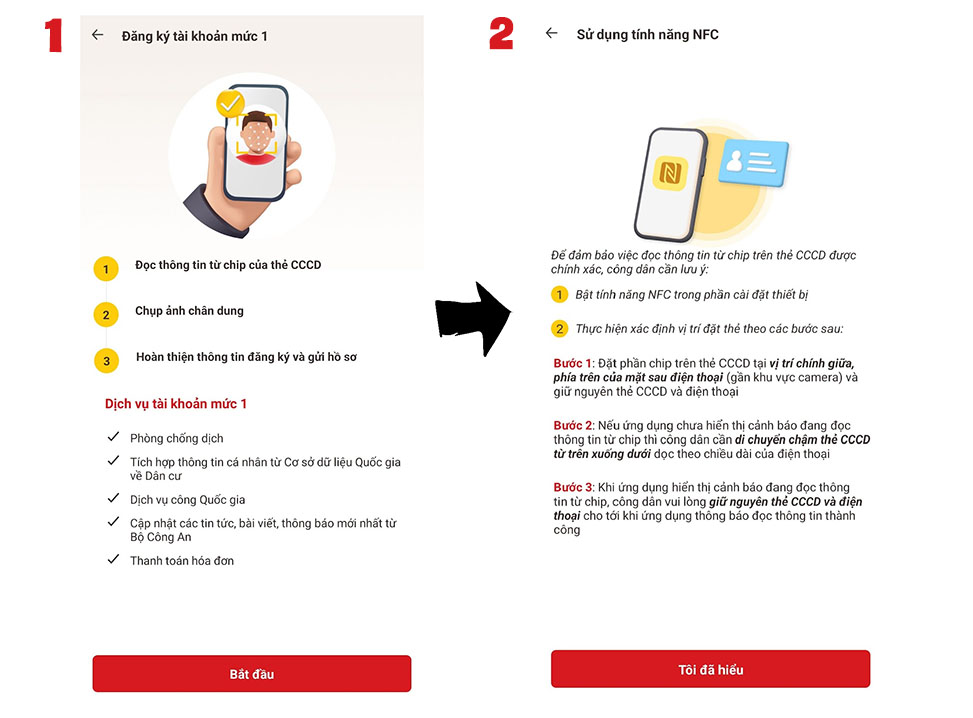 1

← Đăng ký tài khoản mức 1

1 Đọc thông tin từ chip của thẻ CCCD

2 Chụp ảnh chân dung

3 Hoàn thiện thông tin đăng ký và gửi hồ sơ

Dịch vụ tài khoản mức 1

✓ Phòng chống dịch

✓ Tích hợp thông tin cá nhân từ Cơ sở dữ liệu Quốc gia về Dân cư

✓ Dịch vụ công Quốc gia

✓ Cập nhật các tin tức, bài viết, thông báo mới nhất từ Bộ Công An

✓ Thanh toán hóa đơn

Bắt đầu

2

← Sử dụng tính năng NFC

Để đảm bảo việc đọc thông tin từ chip trên thẻ CCCD được chính xác, công dân cần lưu ý:

1 Bật tính năng NFC trong phần cài đặt thiết bị

2 Thực hiện xác định vị trí đặt thẻ theo các bước sau:

Bước 1: Đặt phần chip trên thẻ CCCD tại vị trí chính giữa, phía trên của mặt sau điện thoại (gần khu vực camera) và giữ nguyên thẻ CCCD và điện thoại

Bước 2: Nếu ứng dụng chưa hiển thị cảnh báo đang đọc thông tin từ chip thì công dân cần di chuyển chậm thẻ CCCD từ trên xuống dưới dọc theo chiều dài của điện thoại

Bước 3: Khi ứng dụng hiển thị cảnh báo đang đọc thông tin từ chip, công dân vui lòng giữ nguyên thẻ CCCD và điện thoại cho tới khi ứng dụng thông báo đọc thông tin thành công

Tôi đã hiểu