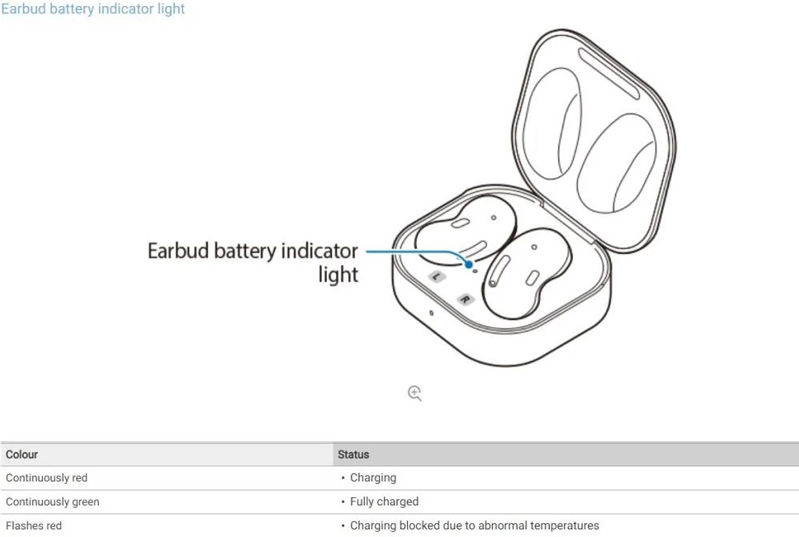 Earbud battery indicator light

Earbud battery indicator light

L

R

| Colour | Status |
|---|---|
| Continuously red | • Charging |
| Continuously green | • Fully charged |
| Flashes red | • Charging blocked due to abnormal temperatures |