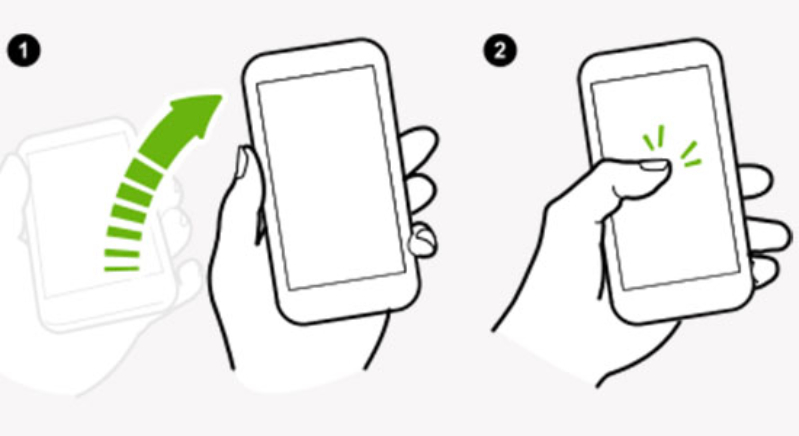 1

2